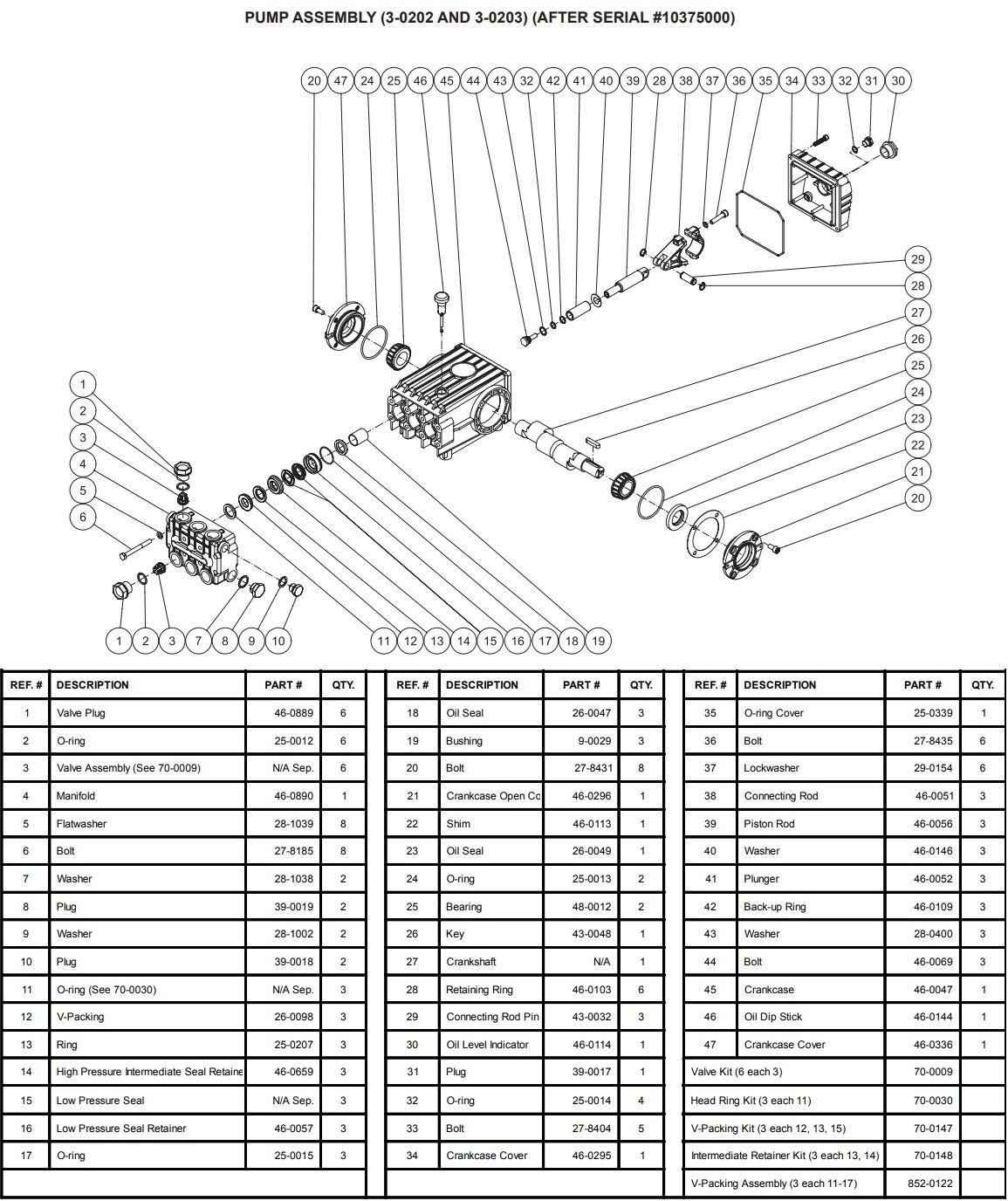 PUMP ASSEMBLY (3-0202 AND 3-0203) (AFTER SERIAL #10375000)

20 47 24 25 46 45 44 43 32 42 41 40 39 28 38 37 36 35 34 33 32 31 30

29
28
27
26
25
24
23
22
21
20

1
2
3
4
5
6

1 2 3 7 8 9 10

11 12 13 14 15 16 17 18 19

| REF. # | DESCRIPTION | PART # | QTY. |
|---|---|---|---|
| 1 | Valve Plug | 46-0889 | 6 |
| 2 | O-ring | 25-0012 | 6 |
| 3 | Valve Assembly (See 70-0009) | N/A Sep. | 6 |
| 4 | Manifold | 46-0890 | 1 |
| 5 | Flatwasher | 28-1039 | 8 |
| 6 | Bolt | 27-8185 | 8 |
| 7 | Washer | 28-1038 | 2 |
| 8 | Plug | 39-0019 | 2 |
| 9 | Washer | 28-1002 | 2 |
| 10 | Plug | 39-0018 | 2 |
| 11 | O-ring (See 70-0030) | N/A Sep. | 3 |
| 12 | V-Packing | 26-0098 | 3 |
| 13 | Ring | 25-0207 | 3 |
| 14 | High Pressure Intermediate Seal Retaine | 46-0659 | 3 |
| 15 | Low Pressure Seal | N/A Sep. | 3 |
| 16 | Low Pressure Seal Retainer | 46-0057 | 3 |
| 17 | O-ring | 25-0015 | 3 |

| REF. # | DESCRIPTION | PART # | QTY. |
|---|---|---|---|
| 18 | Oil Seal | 26-0047 | 3 |
| 19 | Bushing | 9-0029 | 3 |
| 20 | Bolt | 27-8431 | 8 |
| 21 | Crankcase Open Cc | 46-0296 | 1 |
| 22 | Shim | 46-0113 | 1 |
| 23 | Oil Seal | 26-0049 | 1 |
| 24 | O-ring | 25-0013 | 2 |
| 25 | Bearing | 48-0012 | 2 |
| 26 | Key | 43-0048 | 1 |
| 27 | Crankshaft | N/A | 1 |
| 28 | Retaining Ring | 46-0103 | 6 |
| 29 | Connecting Rod Pin | 43-0032 | 3 |
| 30 | Oil Level Indicator | 46-0114 | 1 |
| 31 | Plug | 39-0017 | 1 |
| 32 | O-ring | 25-0014 | 4 |
| 33 | Bolt | 27-8404 | 5 |
| 34 | Crankcase Cover | 46-0295 | 1 |

| REF. # | DESCRIPTION | PART # | QTY. |
|---|---|---|---|
| 35 | O-ring Cover | 25-0339 | 1 |
| 36 | Bolt | 27-8435 | 6 |
| 37 | Lockwasher | 29-0154 | 6 |
| 38 | Connecting Rod | 46-0051 | 3 |
| 39 | Piston Rod | 46-0056 | 3 |
| 40 | Washer | 46-0146 | 3 |
| 41 | Plunger | 46-0052 | 3 |
| 42 | Back-up Ring | 46-0109 | 3 |
| 43 | Washer | 28-0400 | 3 |
| 44 | Bolt | 46-0069 | 3 |
| 45 | Crankcase | 46-0047 | 1 |
| 46 | Oil Dip Stick | 46-0144 | 1 |
| 47 | Crankcase Cover | 46-0336 | 1 |
| Valve Kit (6 each 3) | | 70-0009 | |
| Head Ring Kit (3 each 11) | | 70-0030 | |
| V-Packing Kit (3 each 12, 13, 15) | | 70-0147 | |
| Intermediate Retainer Kit (3 each 13, 14) | | 70-0148 | |
| V-Packing Assembly (3 each 11-17) | | 852-0122 | |